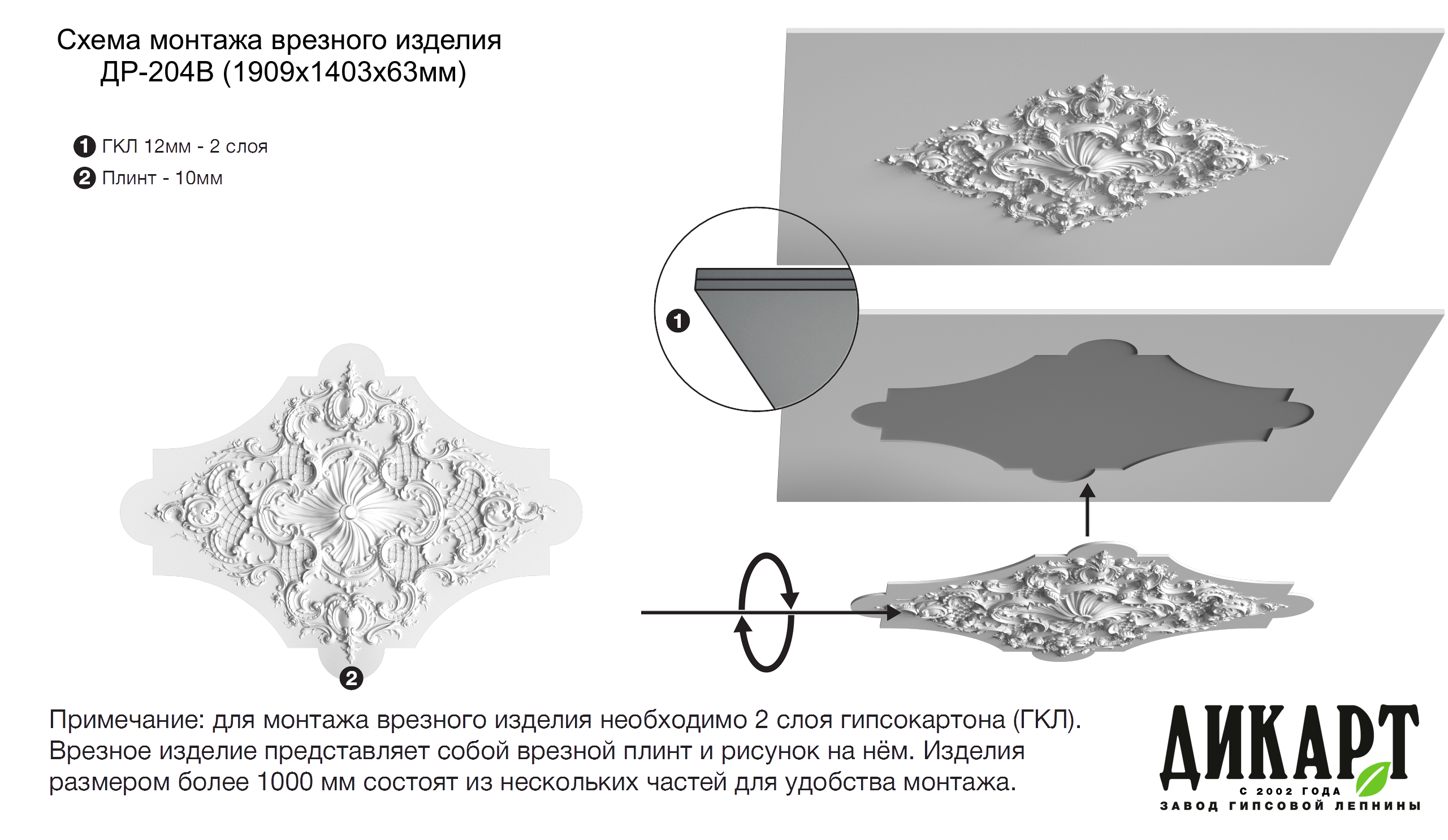 Схема монтажа врезного изделия
ДР-204В (1909х1403х63мм)

1 ГКЛ 12мм - 2 слоя
2 Плинт - 10мм

1

2

Примечание: для монтажа врезного изделия необходимо 2 слоя гипсокартона (ГКЛ). Врезное изделие представляет собой врезной плинт и рисунок на нём. Изделия размером более 1000 мм состоят из нескольких частей для удобства монтажа.

ДИКАРТ
С 2002 ГОДА
ЗАВОД ГИПСОВОЙ ЛЕПНИНЫ