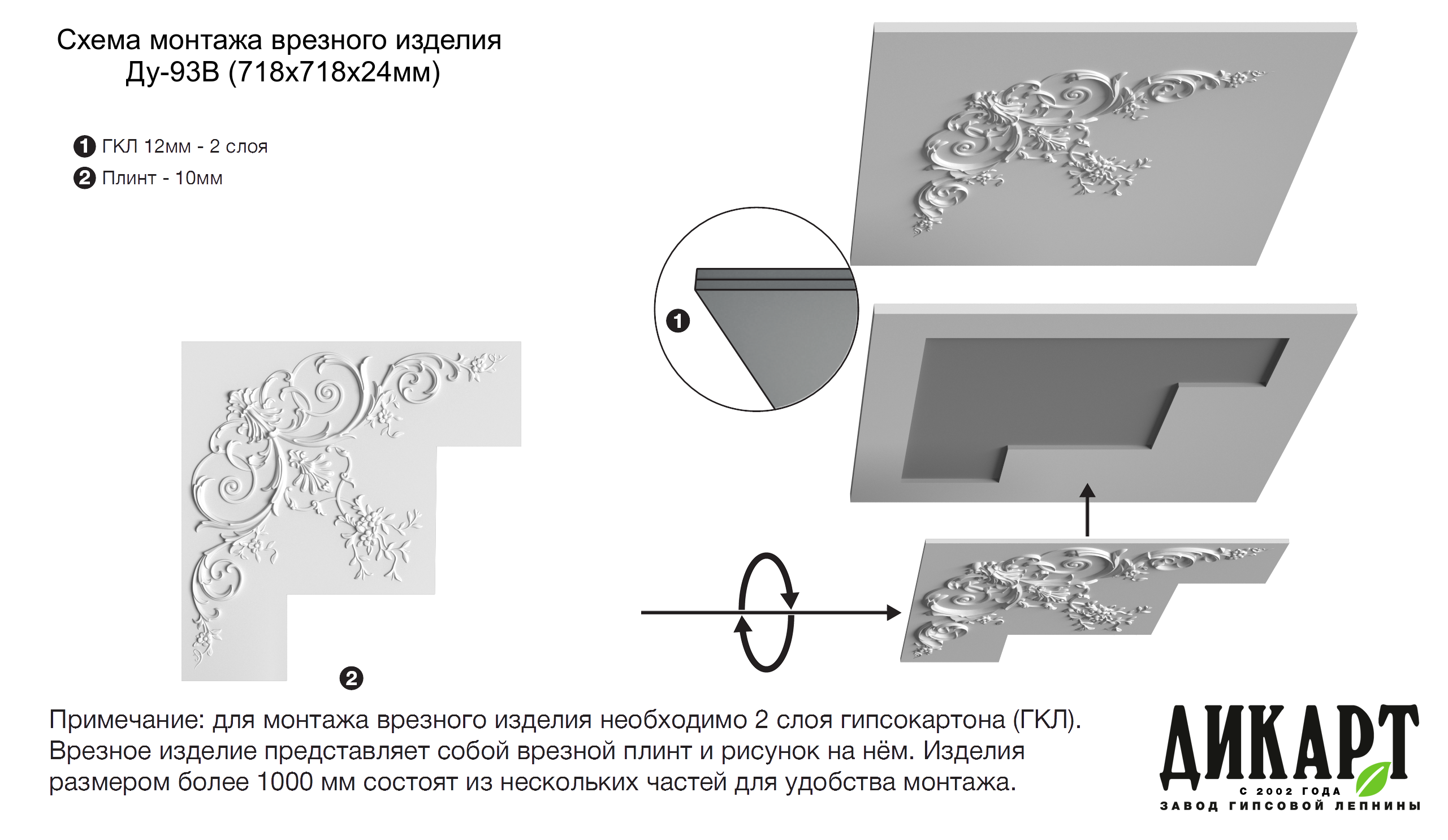 Схема монтажа врезного изделия
Ду-93В (718х718х24мм)

1 ГКЛ 12мм - 2 слоя
2 Плинт - 10мм

1

2

Примечание: для монтажа врезного изделия необходимо 2 слоя гипсокартона (ГКЛ). Врезное изделие представляет собой врезной плинт и рисунок на нём. Изделия размером более 1000 мм состоят из нескольких частей для удобства монтажа.

ДИКАРТ
С 2002 ГОДА
ЗАВОД ГИПСОВОЙ ЛЕПНИНЫ