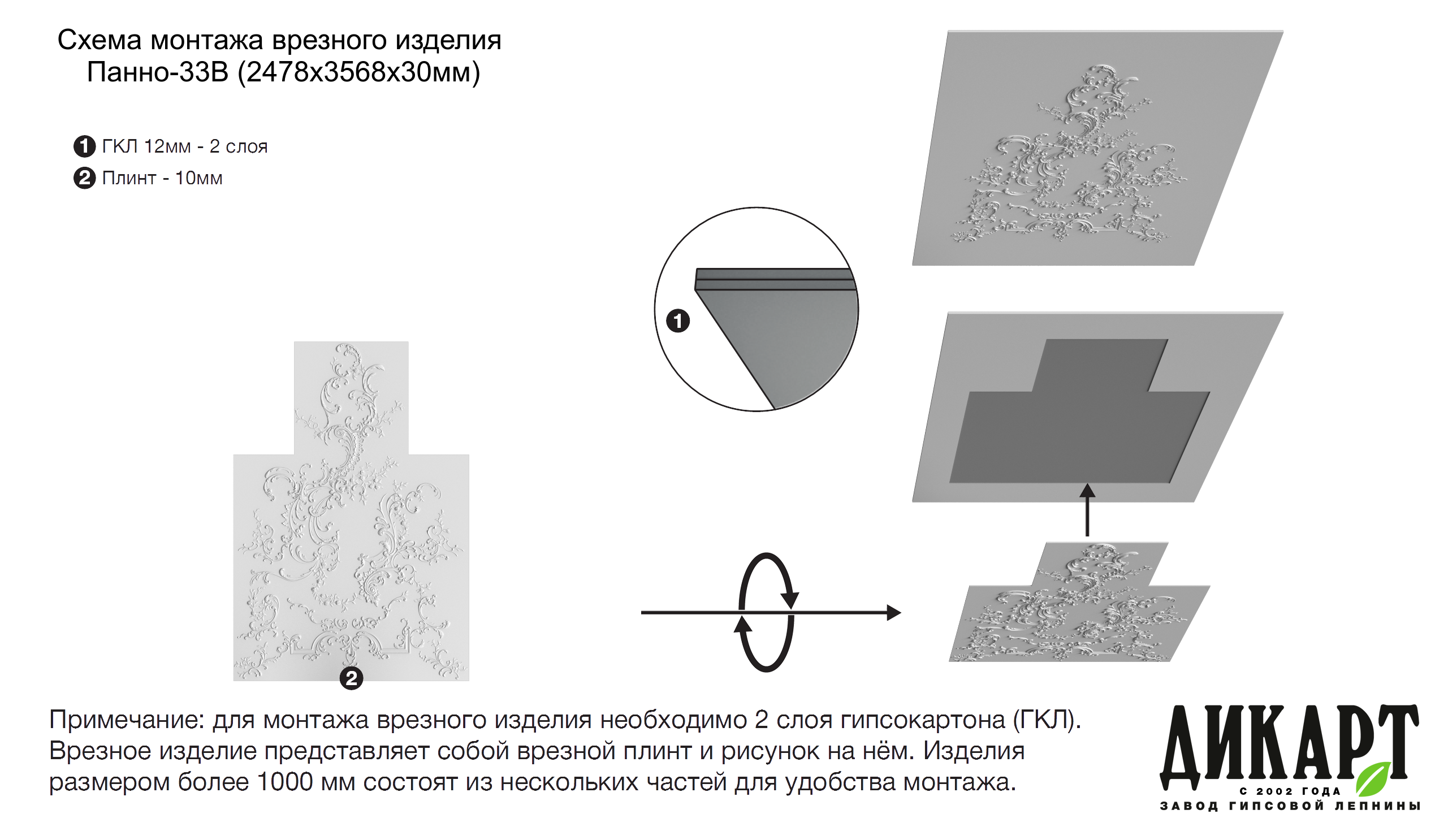 Схема монтажа врезного изделия
Панно-33В (2478х3568х30мм)

1 ГКЛ 12мм - 2 слоя
2 Плинт - 10мм

1

2

Примечание: для монтажа врезного изделия необходимо 2 слоя гипсокартона (ГКЛ). Врезное изделие представляет собой врезной плинт и рисунок на нём. Изделия размером более 1000 мм состоят из нескольких частей для удобства монтажа.

ДИКАРТ
С 2002 ГОДА
ЗАВОД ГИПСОВОЙ ЛЕПНИНЫ