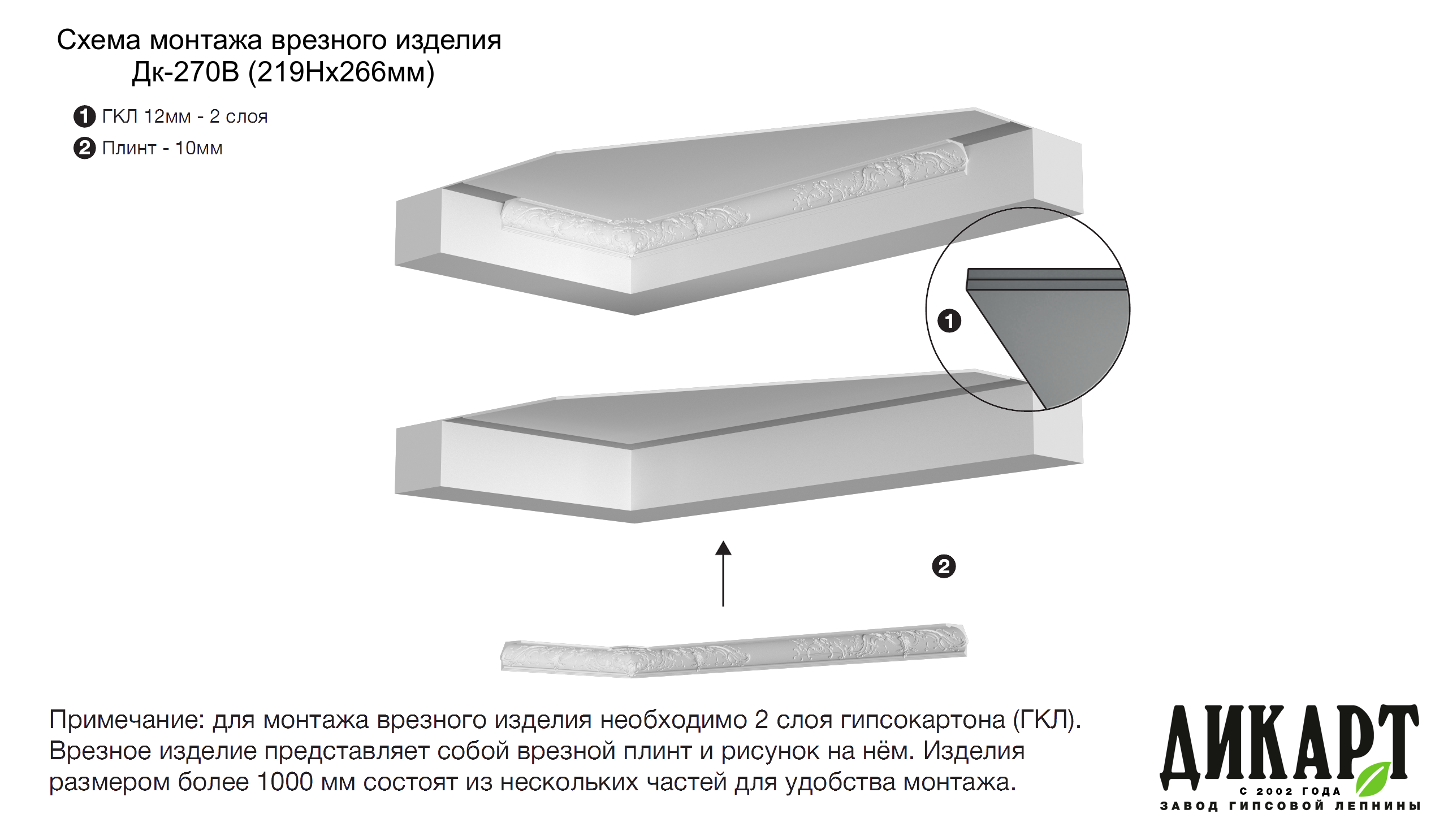 Схема монтажа врезного изделия
Дк-270В (219Нх266мм)

1 ГКЛ 12мм - 2 слоя
2 Плинт - 10мм

1

2

Примечание: для монтажа врезного изделия необходимо 2 слоя гипсокартона (ГКЛ). Врезное изделие представляет собой врезной плинт и рисунок на нём. Изделия размером более 1000 мм состоят из нескольких частей для удобства монтажа.

ДИКАРТ
С 2002 ГОДА
ЗАВОД ГИПСОВОЙ ЛЕПНИНЫ