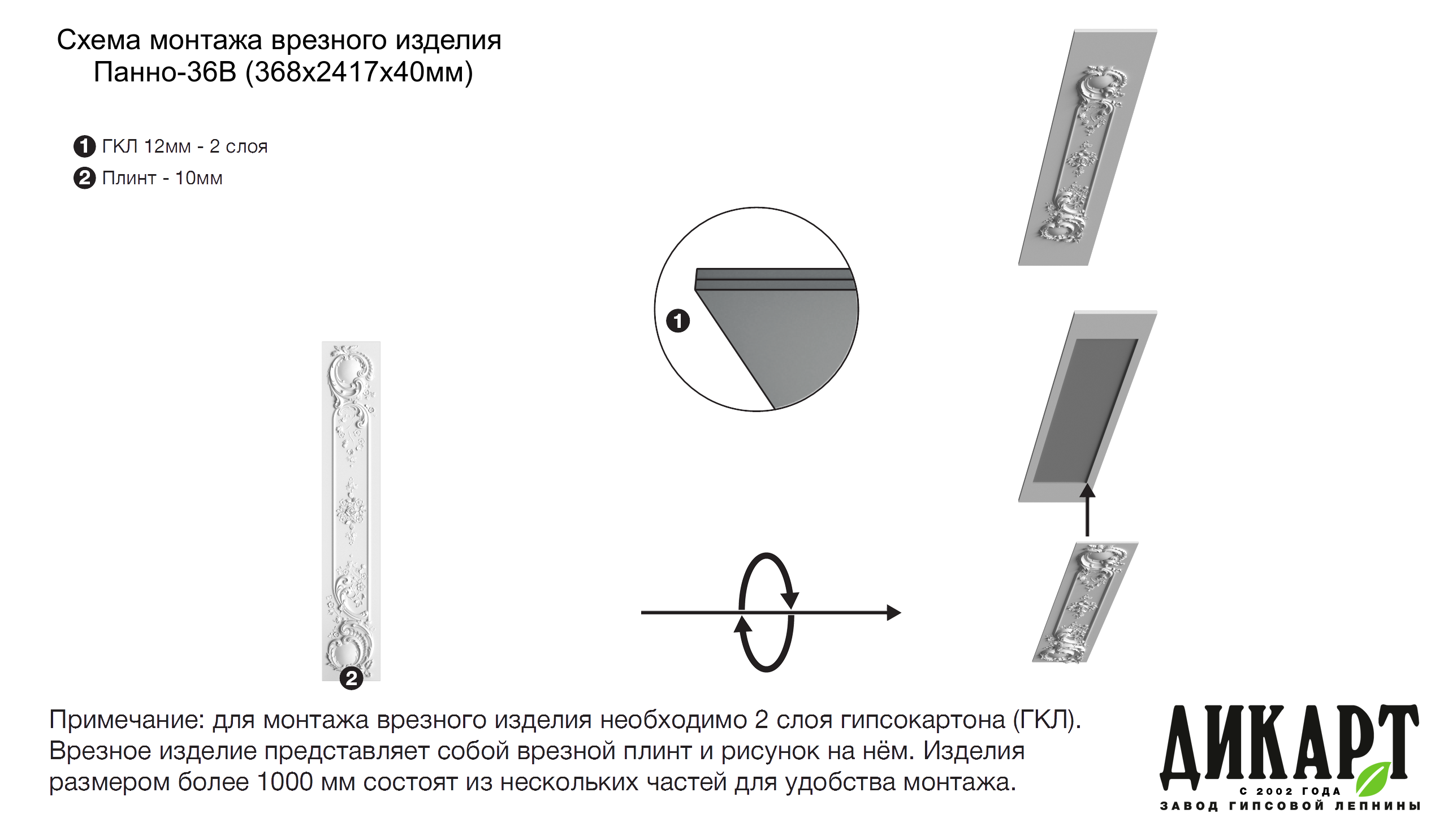 Схема монтажа врезного изделия
Панно-36В (368х2417х40мм)

1 ГКЛ 12мм - 2 слоя
2 Плинт - 10мм

1

2

Примечание: для монтажа врезного изделия необходимо 2 слоя гипсокартона (ГКЛ). Врезное изделие представляет собой врезной плинт и рисунок на нём. Изделия размером более 1000 мм состоят из нескольких частей для удобства монтажа.

ДИКАРТ
С 2002 ГОДА
ЗАВОД ГИПСОВОЙ ЛЕПНИНЫ