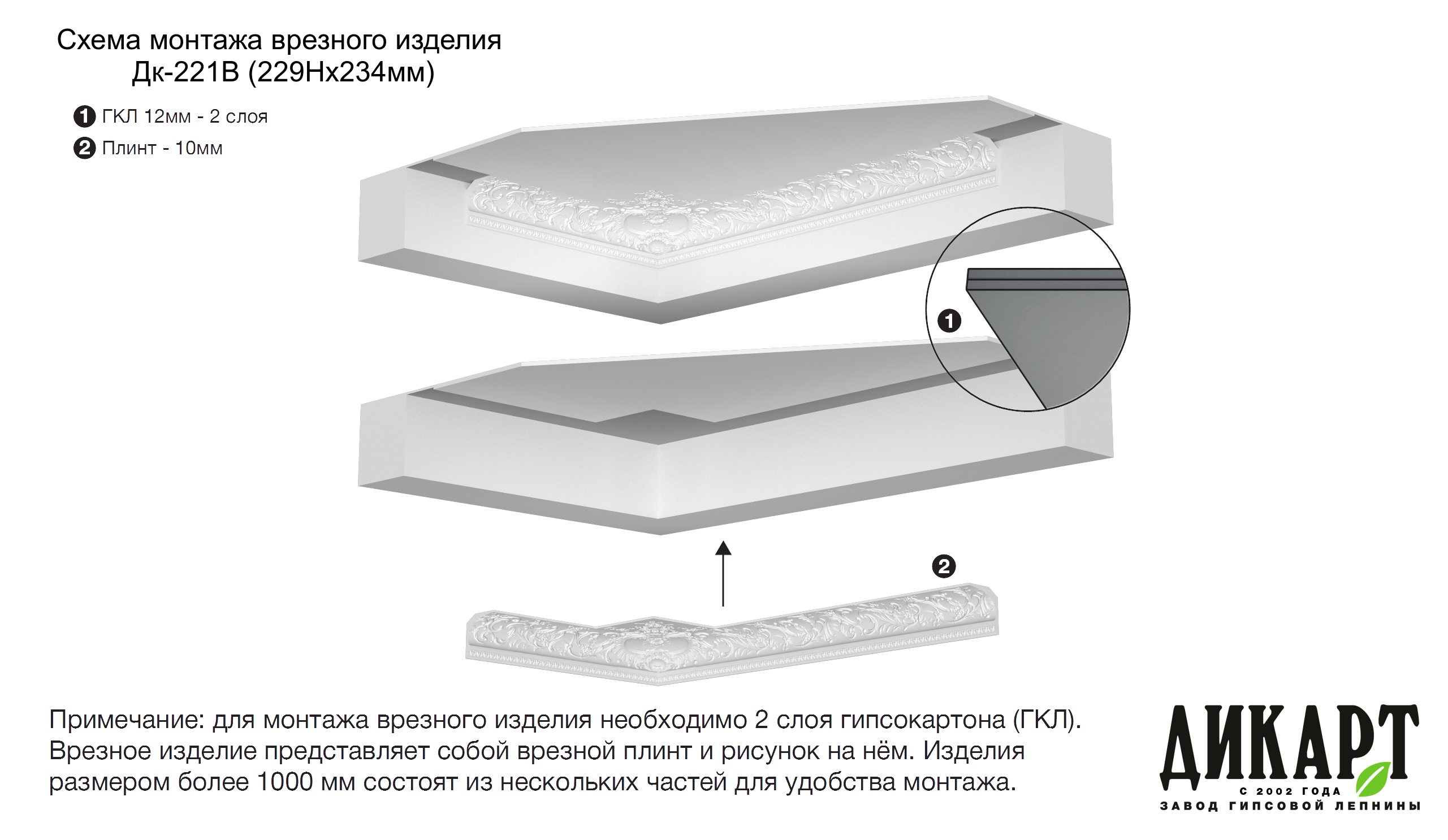 Схема монтажа врезного изделия
Дк-221В (229Нх234мм)

1 ГКЛ 12мм - 2 слоя
2 Плинт - 10мм

1

2

Примечание: для монтажа врезного изделия необходимо 2 слоя гипсокартона (ГКЛ). Врезное изделие представляет собой врезной плинт и рисунок на нём. Изделия размером более 1000 мм состоят из нескольких частей для удобства монтажа.

ДИКАРТ
С 2002 ГОДА
ЗАВОД ГИПСОВОЙ ЛЕПНИНЫ