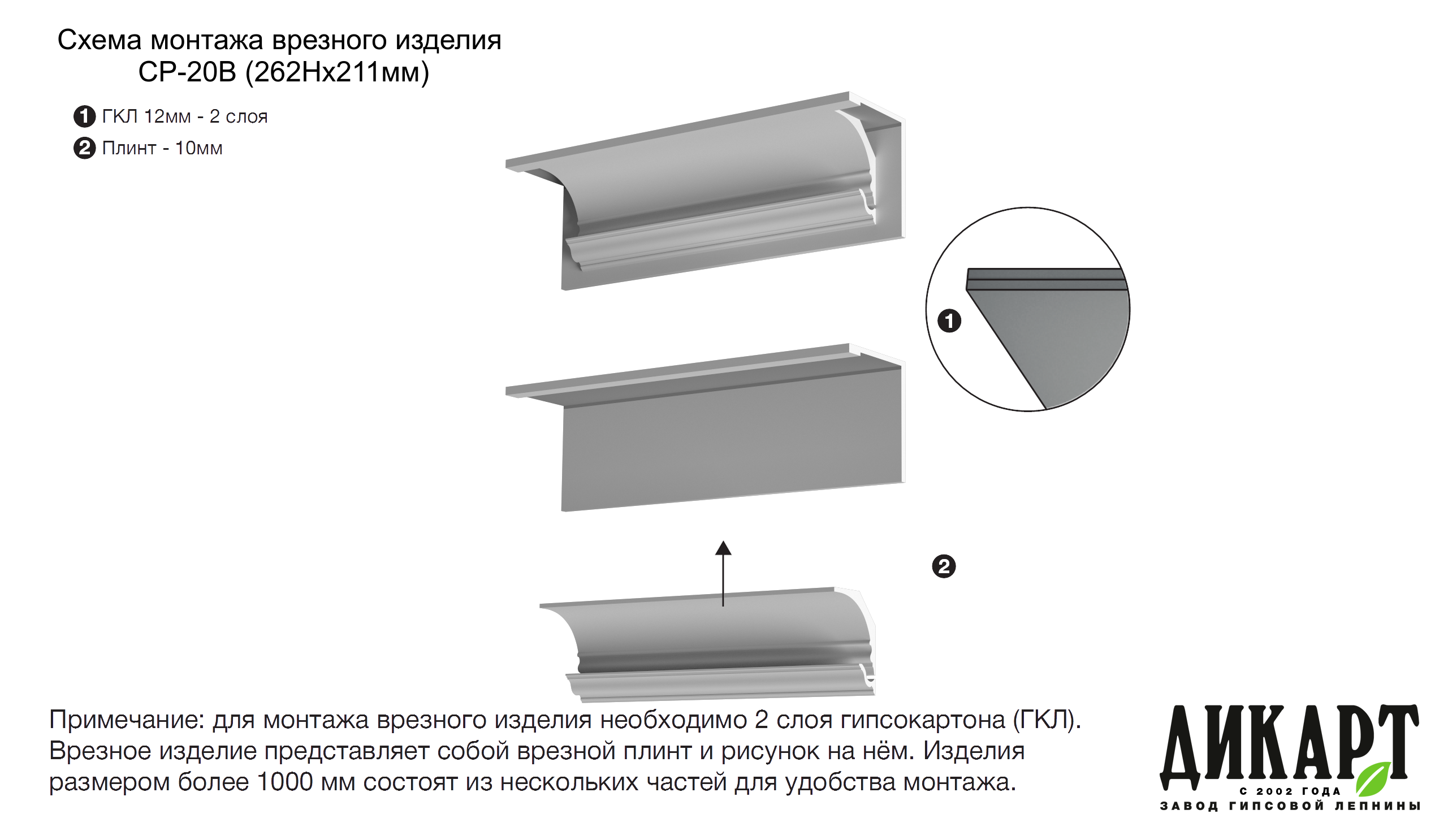 Схема монтажа врезного изделия
СР-20В (262Нх211мм)

1 ГКЛ 12мм - 2 слоя
2 Плинт - 10мм

1

2

Примечание: для монтажа врезного изделия необходимо 2 слоя гипсокартона (ГКЛ). Врезное изделие представляет собой врезной плинт и рисунок на нём. Изделия размером более 1000 мм состоят из нескольких частей для удобства монтажа.

ДИКАРТ
С 2002 ГОДА
ЗАВОД ГИПСОВОЙ ЛЕПНИНЫ