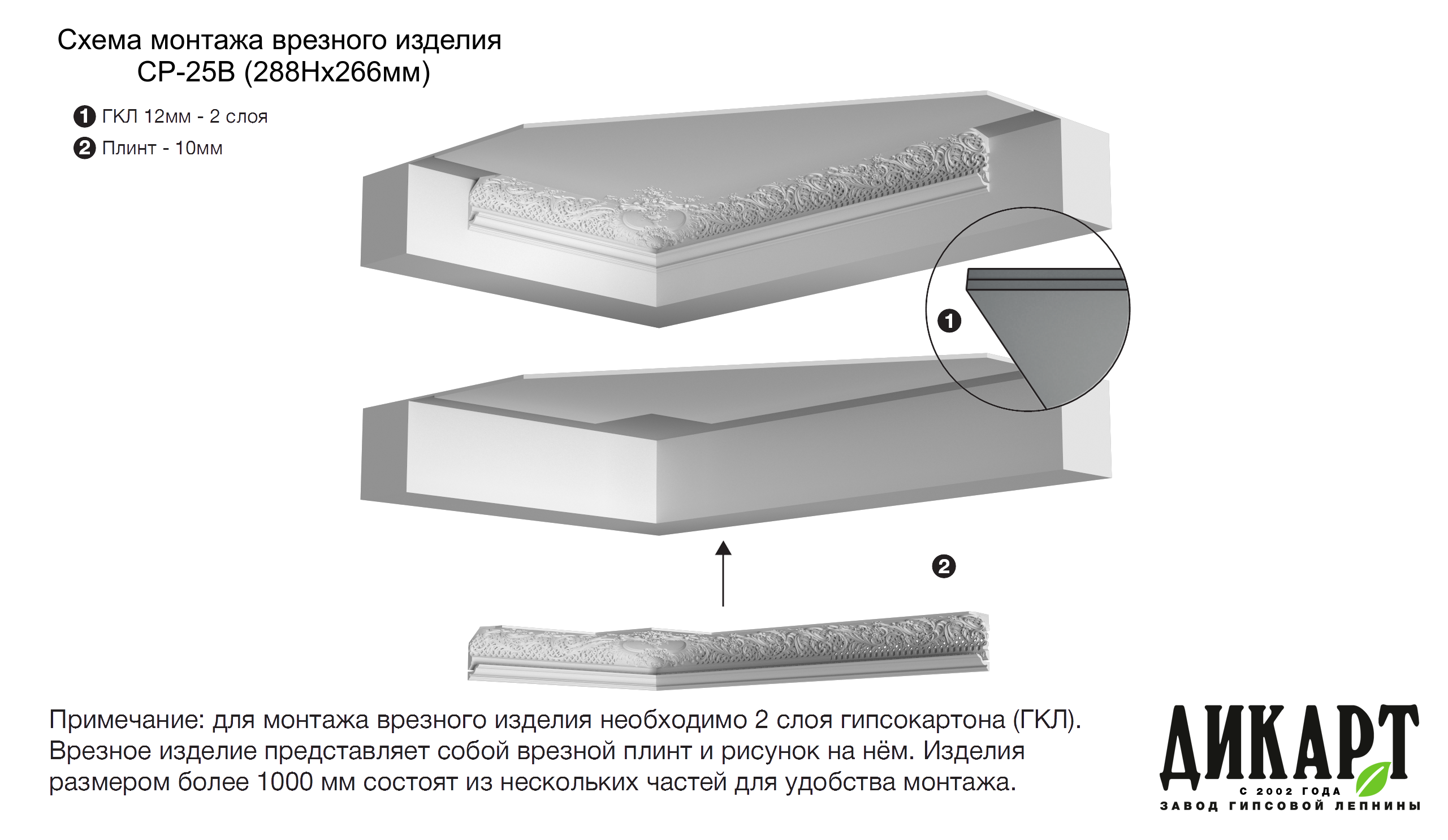 Схема монтажа врезного изделия
СР-25В (288Нх266мм)

1 ГКЛ 12мм - 2 слоя
2 Плинт - 10мм

1

2

Примечание: для монтажа врезного изделия необходимо 2 слоя гипсокартона (ГКЛ). Врезное изделие представляет собой врезной плинт и рисунок на нём. Изделия размером более 1000 мм состоят из нескольких частей для удобства монтажа.

ДИКАРТ
С 2002 ГОДА
ЗАВОД ГИПСОВОЙ ЛЕПНИНЫ