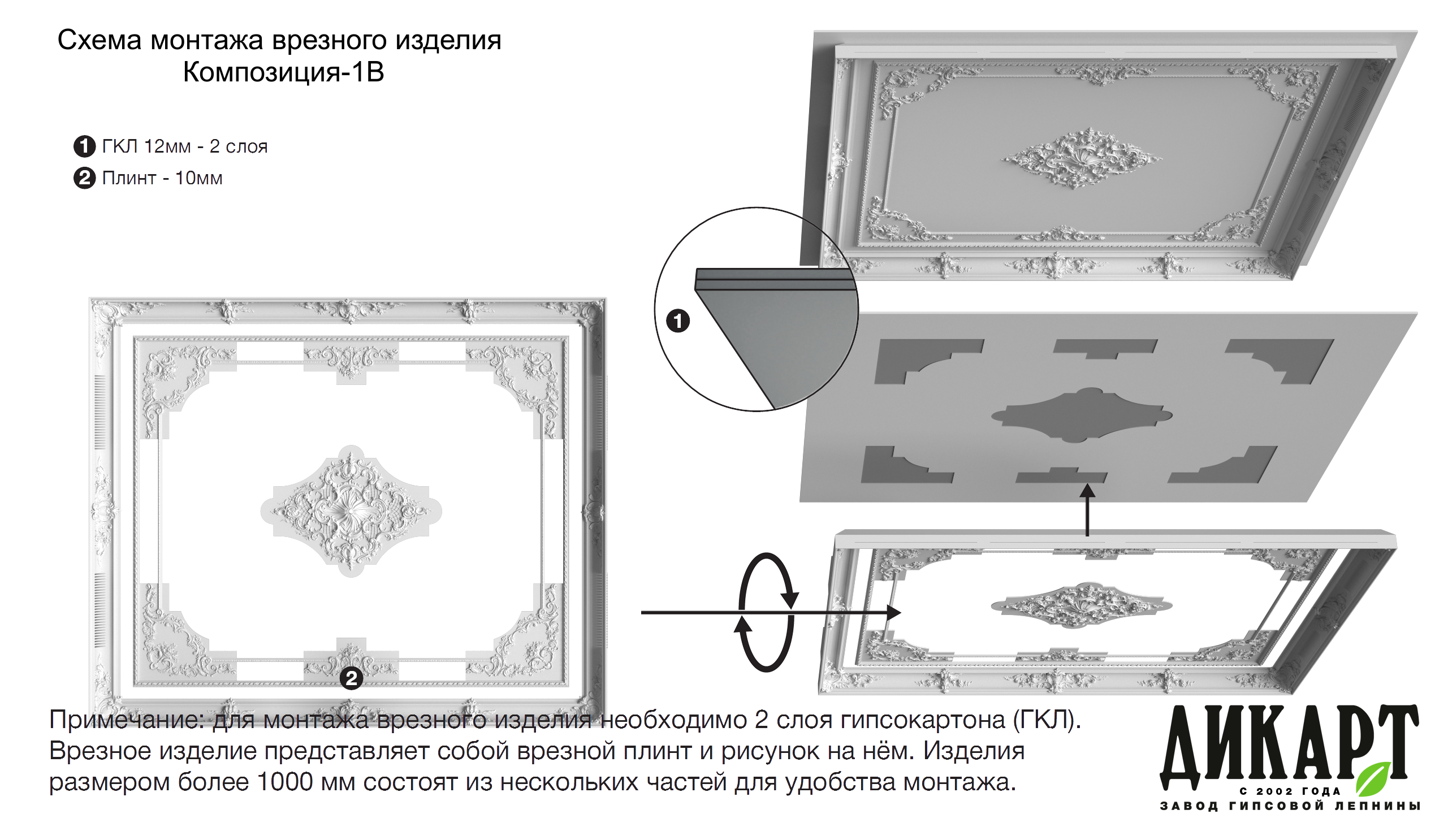 Схема монтажа врезного изделия
Композиция-1В

1 ГКЛ 12мм - 2 слоя
2 Плинт - 10мм

1

2

Примечание: для монтажа врезного изделия необходимо 2 слоя гипсокартона (ГКЛ). Врезное изделие представляет собой врезной плинт и рисунок на нём. Изделия размером более 1000 мм состоят из нескольких частей для удобства монтажа.

ДИКАРТ
С 2002 ГОДА
ЗАВОД ГИПСОВОЙ ЛЕПНИНЫ