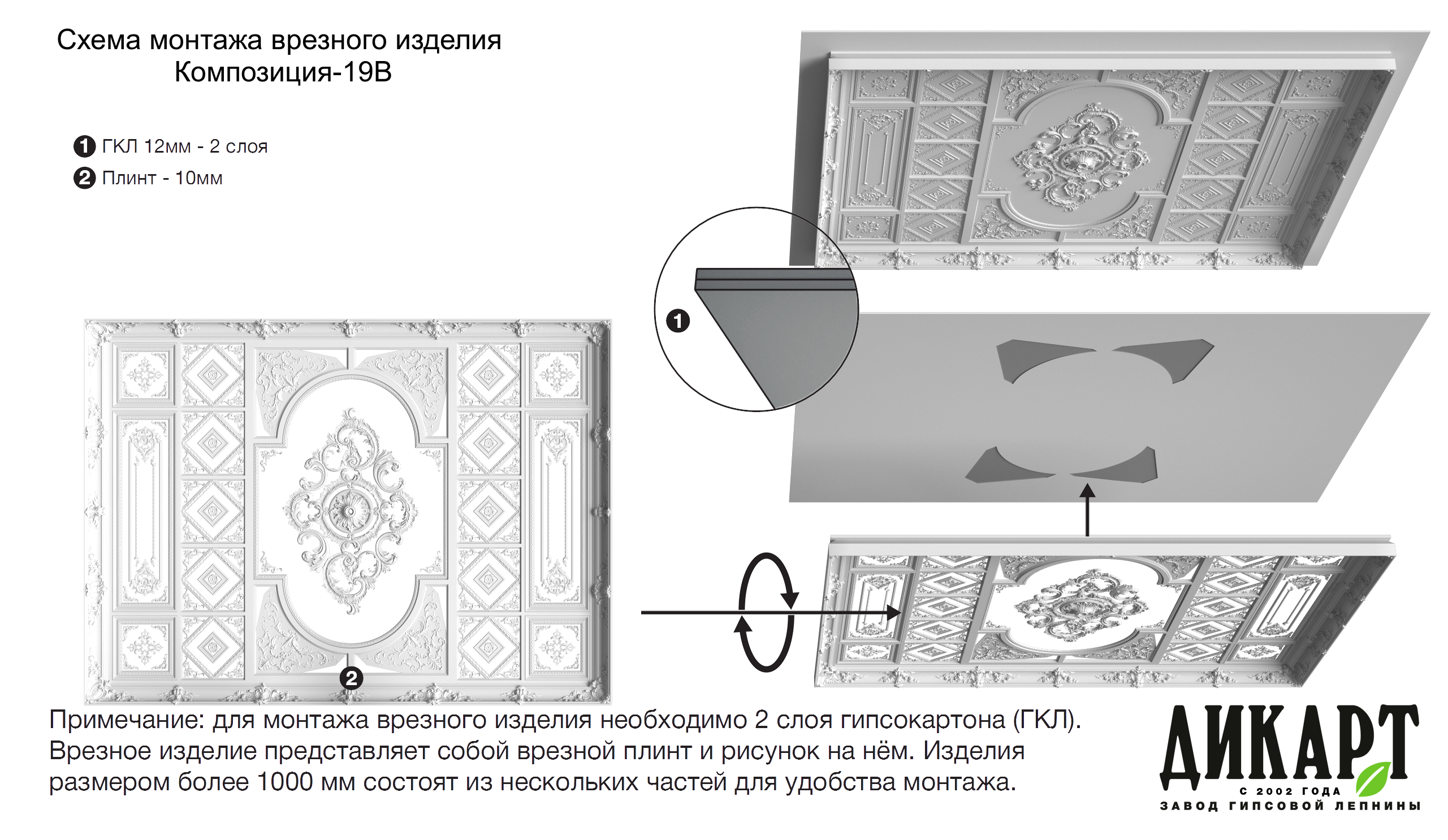 Схема монтажа врезного изделия
Композиция-19В

1 ГКЛ 12мм - 2 слоя
2 Плинт - 10мм

1

2

Примечание: для монтажа врезного изделия необходимо 2 слоя гипсокартона (ГКЛ). Врезное изделие представляет собой врезной плинт и рисунок на нём. Изделия размером более 1000 мм состоят из нескольких частей для удобства монтажа.

ДИКАРТ
С 2002 ГОДА
ЗАВОД ГИПСОВОЙ ЛЕПНИНЫ