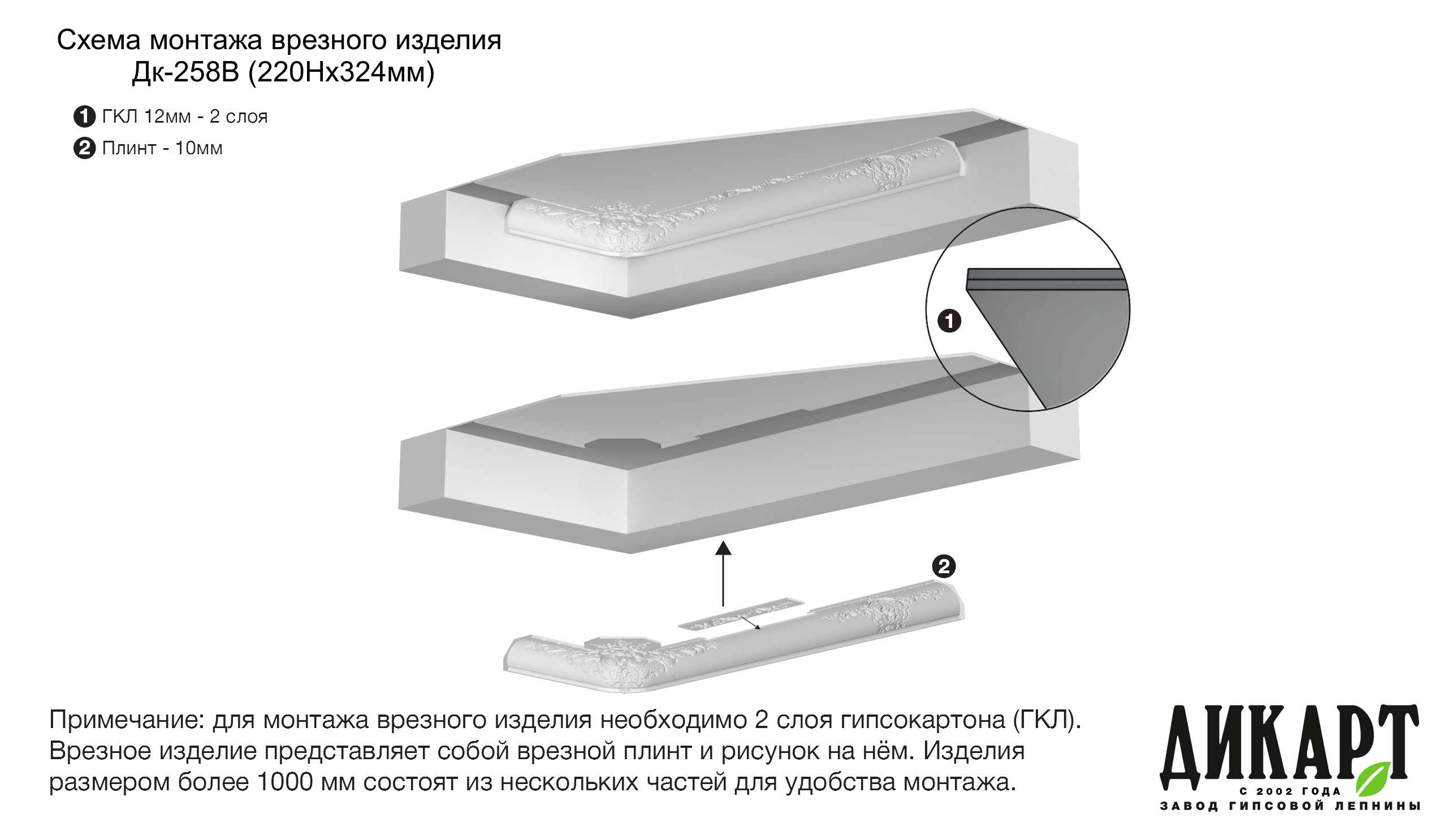 Схема монтажа врезного изделия
Дк-258В (220Нх324мм)

1 ГКЛ 12мм - 2 слоя
2 Плинт - 10мм

1

2

Примечание: для монтажа врезного изделия необходимо 2 слоя гипсокартона (ГКЛ). Врезное изделие представляет собой врезной плинт и рисунок на нём. Изделия размером более 1000 мм состоят из нескольких частей для удобства монтажа.

ДИКАРТ
С 2002 ГОДА
ЗАВОД ГИПСОВОЙ ЛЕПНИНЫ