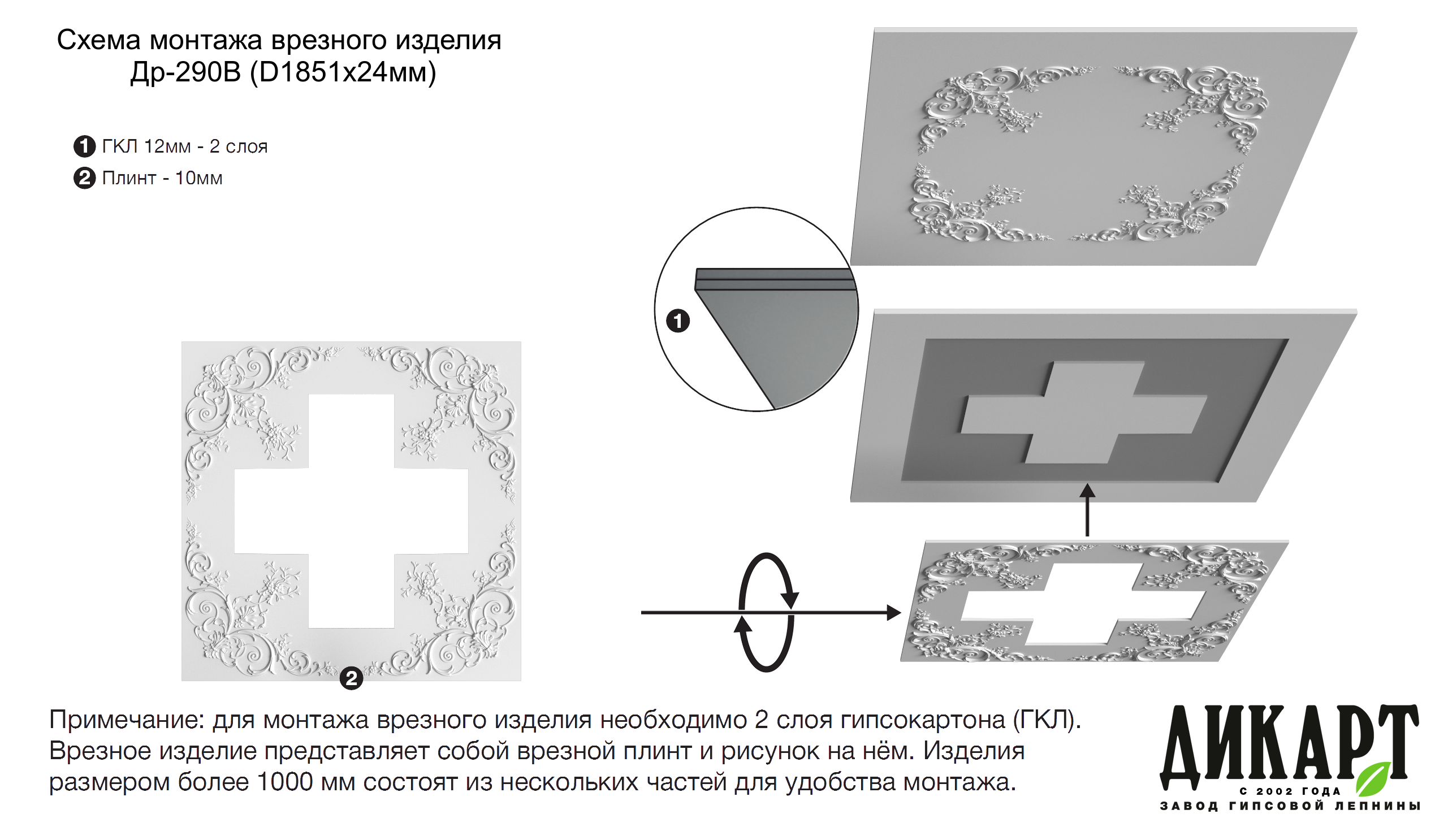 Схема монтажа врезного изделия
Др-290В (D1851x24мм)

1 ГКЛ 12мм - 2 слоя
2 Плинт - 10мм

1

2

Примечание: для монтажа врезного изделия необходимо 2 слоя гипсокартона (ГКЛ). Врезное изделие представляет собой врезной плинт и рисунок на нём. Изделия размером более 1000 мм состоят из нескольких частей для удобства монтажа.

ДИКАРТ
С 2002 ГОДА
ЗАВОД ГИПСОВОЙ ЛЕПНИНЫ