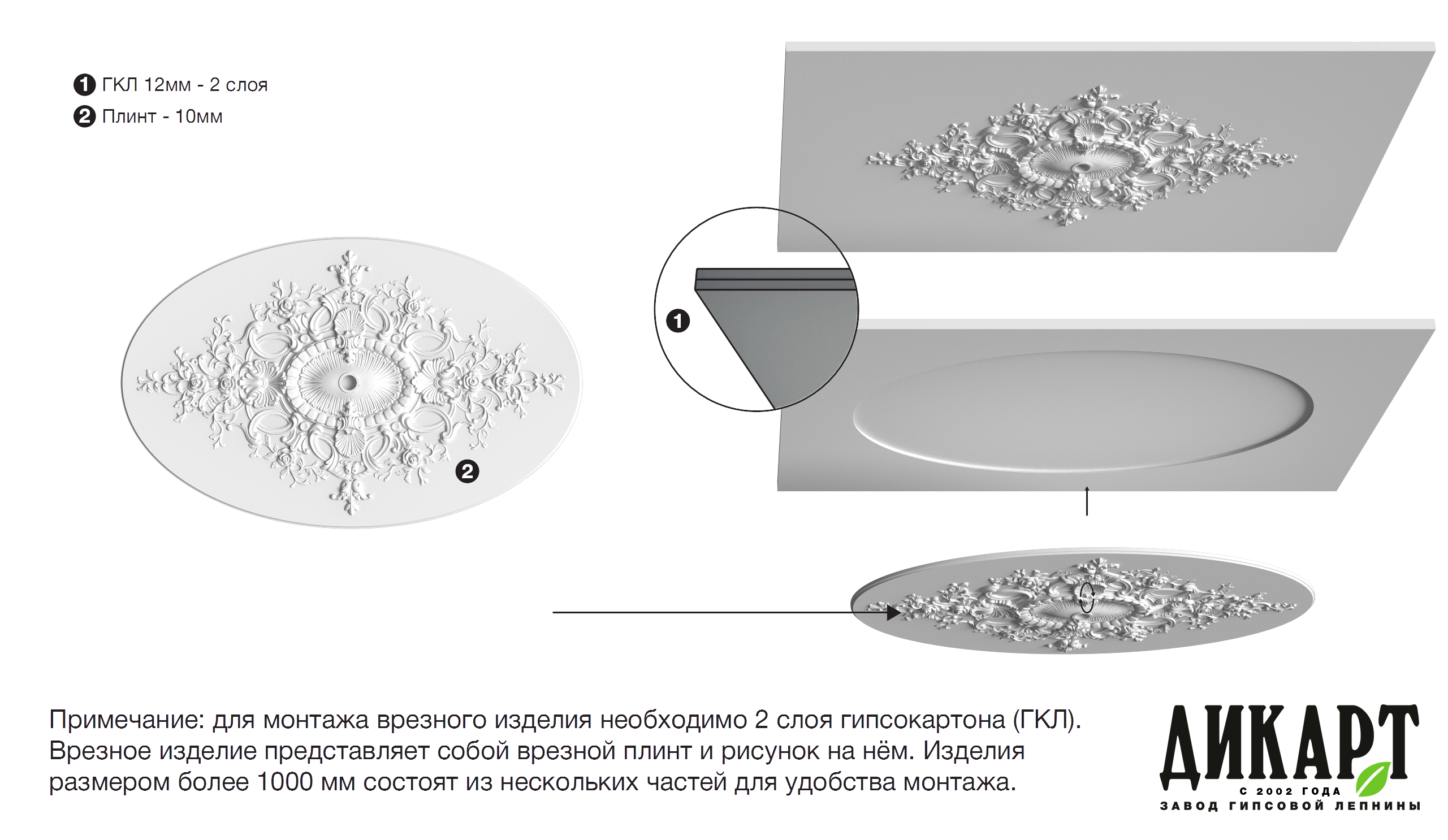 1 ГКЛ 12мм - 2 слоя
2 Плинт - 10мм

1

2

Примечание: для монтажа врезного изделия необходимо 2 слоя гипсокартона (ГКЛ). Врезное изделие представляет собой врезной плинт и рисунок на нём. Изделия размером более 1000 мм состоят из нескольких частей для удобства монтажа.

ДИКАРТ
С 2002 ГОДА
ЗАВОД ГИПСОВОЙ ЛЕПНИНЫ