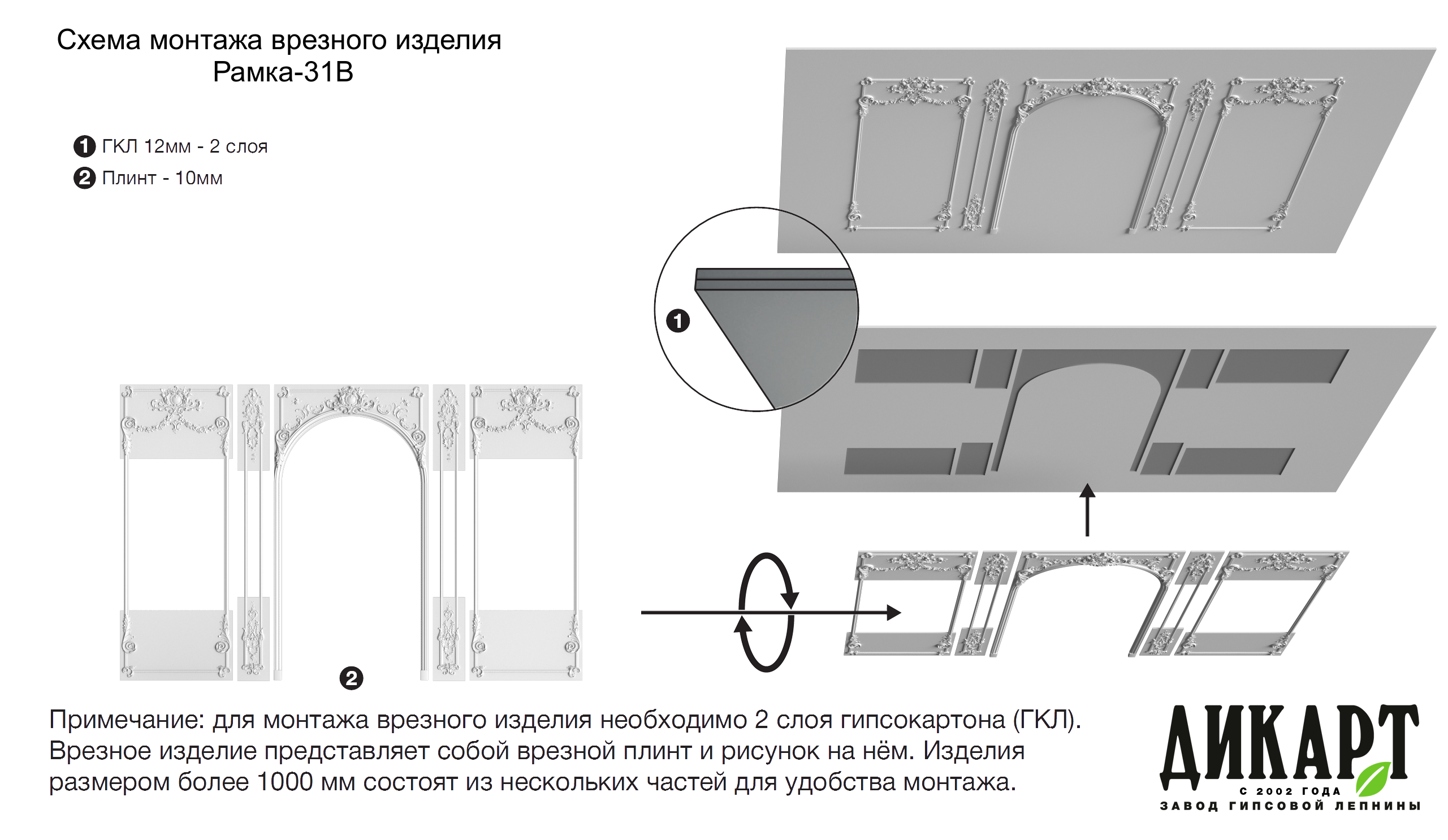 Схема монтажа врезного изделия
Рамка-31В

1 ГКЛ 12мм - 2 слоя
2 Плинт - 10мм

1

2

Примечание: для монтажа врезного изделия необходимо 2 слоя гипсокартона (ГКЛ). Врезное изделие представляет собой врезной плинт и рисунок на нём. Изделия размером более 1000 мм состоят из нескольких частей для удобства монтажа.

ДИКАРТ
С 2002 ГОДА
ЗАВОД ГИПСОВОЙ ЛЕПНИНЫ