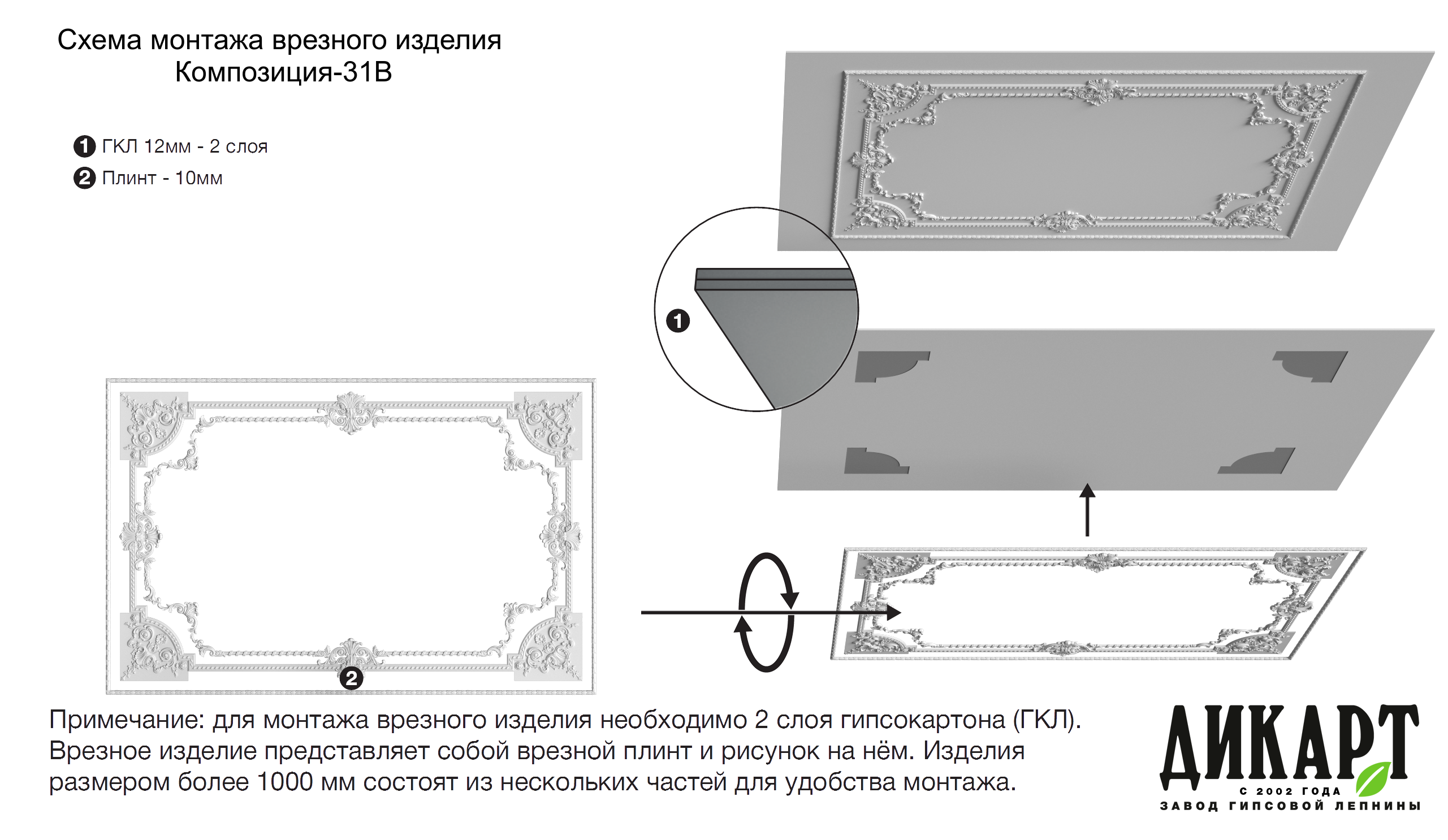 Схема монтажа врезного изделия
Композиция-31В

1 ГКЛ 12мм - 2 слоя
2 Плинт - 10мм

1

2

Примечание: для монтажа врезного изделия необходимо 2 слоя гипсокартона (ГКЛ). Врезное изделие представляет собой врезной плинт и рисунок на нём. Изделия размером более 1000 мм состоят из нескольких частей для удобства монтажа.

ДИКАРТ
С 2002 ГОДА
ЗАВОД ГИПСОВОЙ ЛЕПНИНЫ