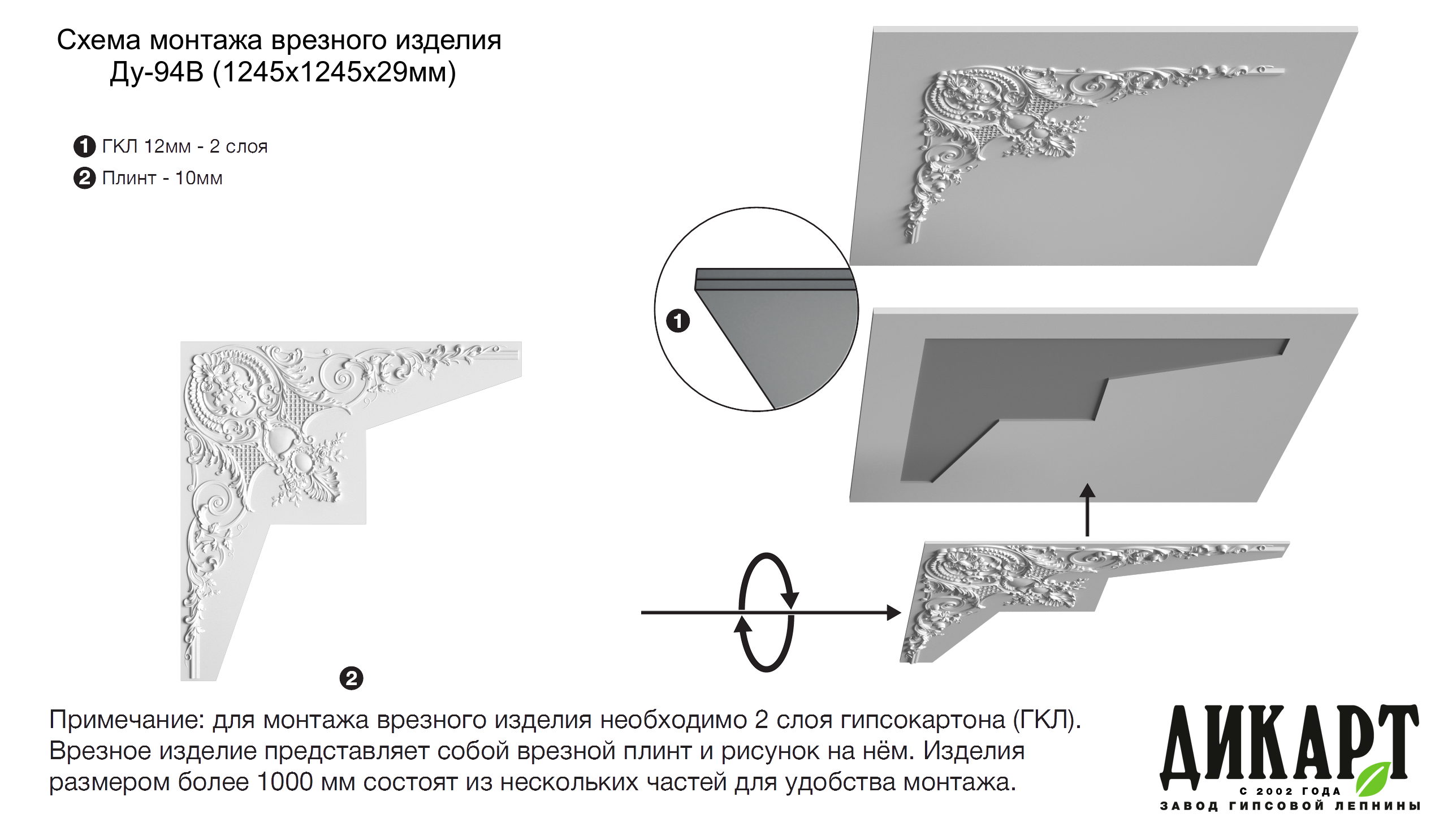 Схема монтажа врезного изделия
Ду-94В (1245х1245х29мм)

1 ГКЛ 12мм - 2 слоя
2 Плинт - 10мм

1

2

Примечание: для монтажа врезного изделия необходимо 2 слоя гипсокартона (ГКЛ). Врезное изделие представляет собой врезной плинт и рисунок на нём. Изделия размером более 1000 мм состоят из нескольких частей для удобства монтажа.

ДИКАРТ
С 2002 ГОДА
ЗАВОД ГИПСОВОЙ ЛЕПНИНЫ